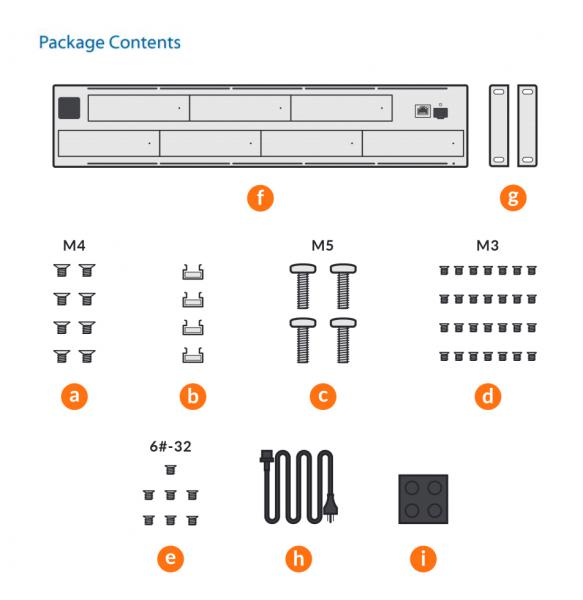 Package Contents

f

g

M4

M5

M3

a

b

c

d

6#-32

e

h

i